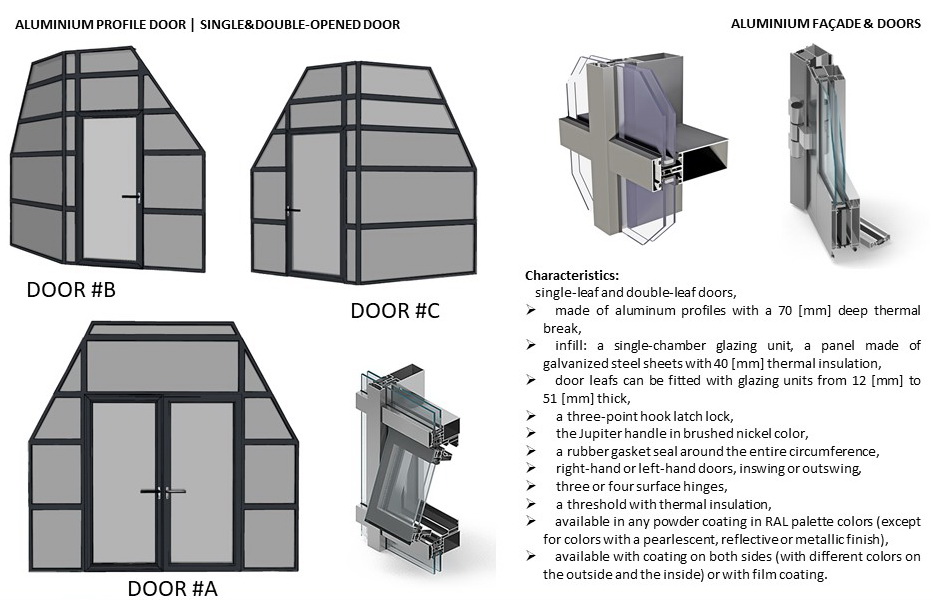 ALUMINIUM PROFILE DOOR | SINGLE&DOUBLE-OPENED DOOR

ALUMINIUM FAÇADE & DOORS

DOOR #B

DOOR #C

DOOR #A

Characteristics:
single-leaf and double-leaf doors,
➢ made of aluminum profiles with a 70 [mm] deep thermal break,
➢ infill: a single-chamber glazing unit, a panel made of galvanized steel sheets with 40 [mm] thermal insulation,
➢ door leafs can be fitted with glazing units from 12 [mm] to 51 [mm] thick,
➢ a three-point hook latch lock,
➢ the Jupiter handle in brushed nickel color,
➢ a rubber gasket seal around the entire circumference,
➢ right-hand or left-hand doors, inswing or outswing,
➢ three or four surface hinges,
➢ a threshold with thermal insulation,
➢ available in any powder coating in RAL palette colors (except for colors with a pearlescent, reflective or metallic finish),
➢ available with coating on both sides (with different colors on the outside and the inside) or with film coating.